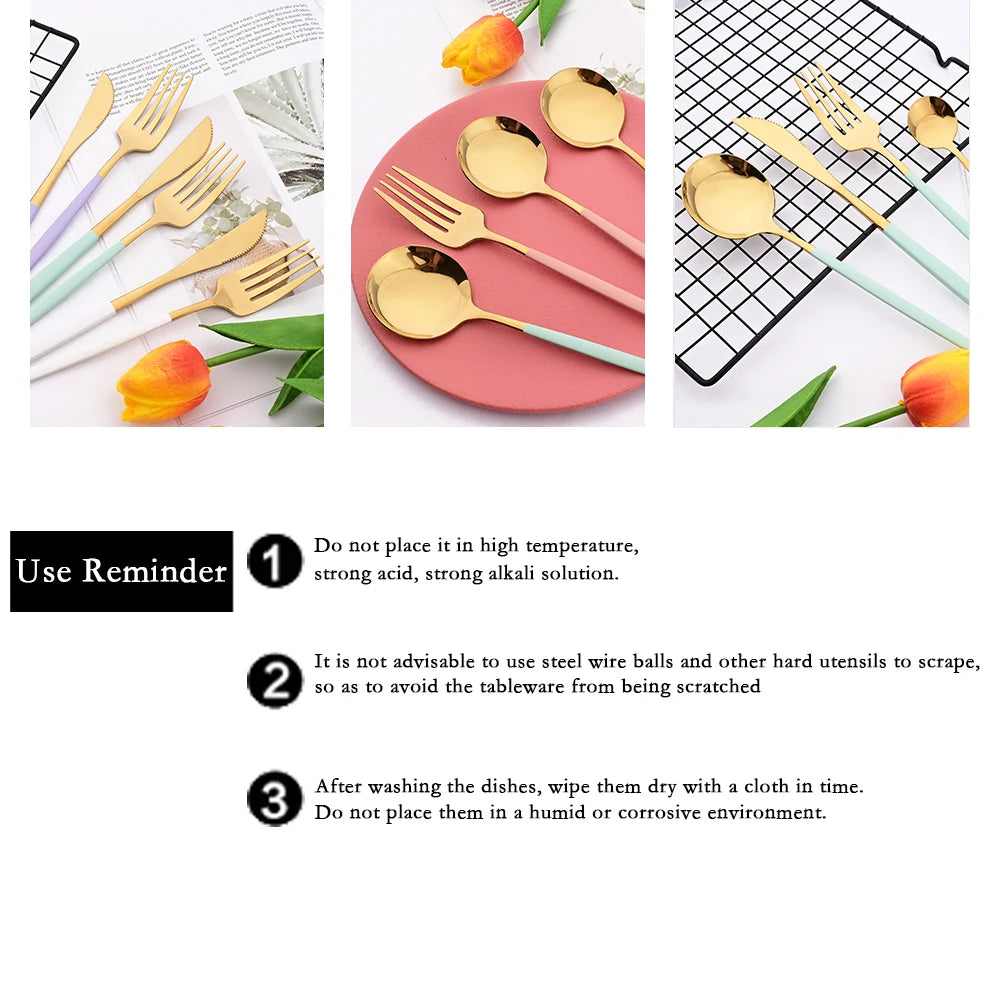 Use Reminder

1 Do not place it in high temperature, strong acid, strong alkali solution.

2 It is not advisable to use steel wire balls and other hard utensils to scrape, so as to avoid the tableware from being scratched

3 After washing the dishes, wipe them dry with a cloth in time. Do not place them in a humid or corrosive environment.